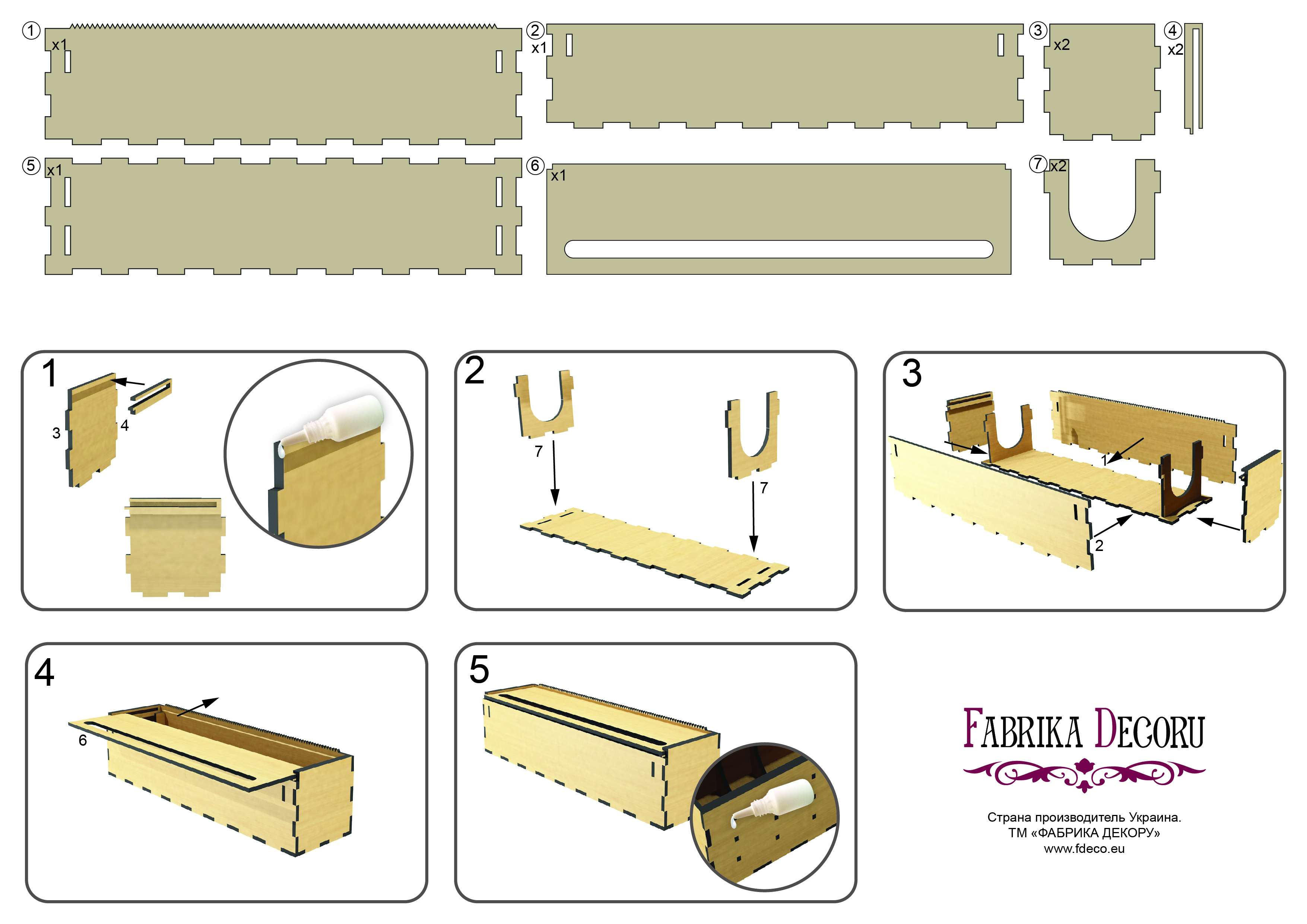 ① x1
② x1
③ x2
④ x2
⑤ x1
⑥ x1
⑦ x2

1
3
4

2
7
7

3
1
2

4
6

5

FABRIKA DECORU

Страна производитель Украина.
ТМ «ФАБРИКА ДЕКОРУ»
www.fdeco.eu