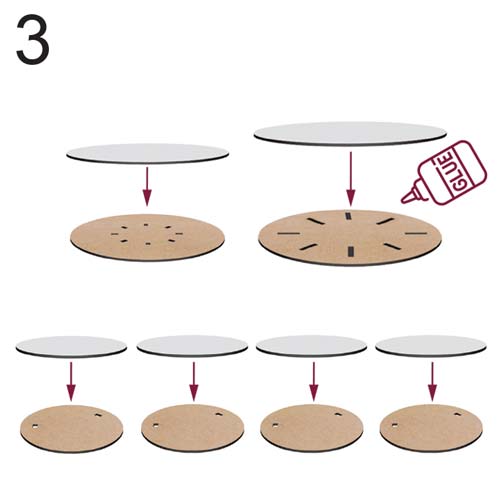 3

GLUE